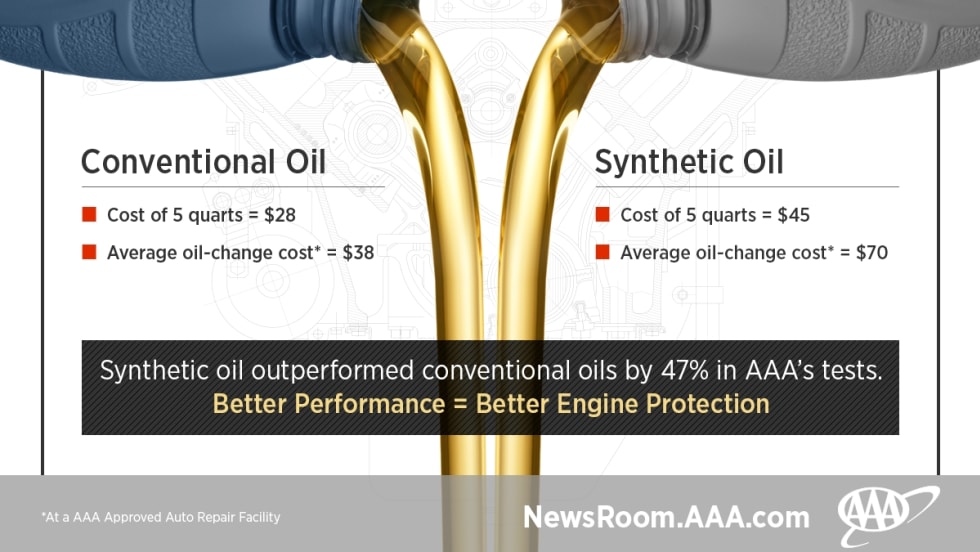 Conventional Oil

Cost of 5 quarts = \$28

Average oil-change cost* = \$38

Synthetic Oil

Cost of 5 quarts = \$45

Average oil-change cost* = \$70

Synthetic oil outperformed conventional oils by 47% in AAA's tests.
Better Performance = Better Engine Protection

*At a AAA Approved Auto Repair Facility

NewsRoom.AAA.com

AAA