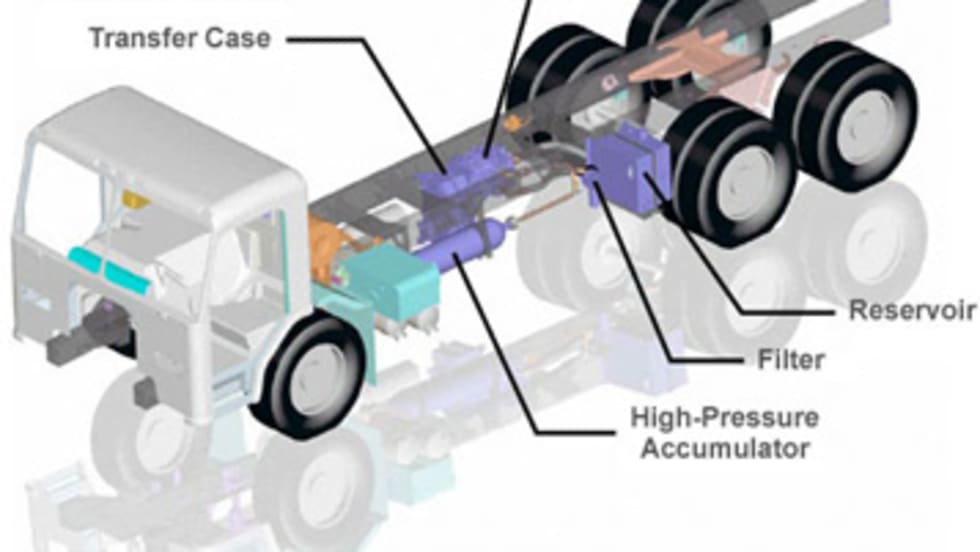 Transfer Case

Reservoir

Filter

High-Pressure Accumulator