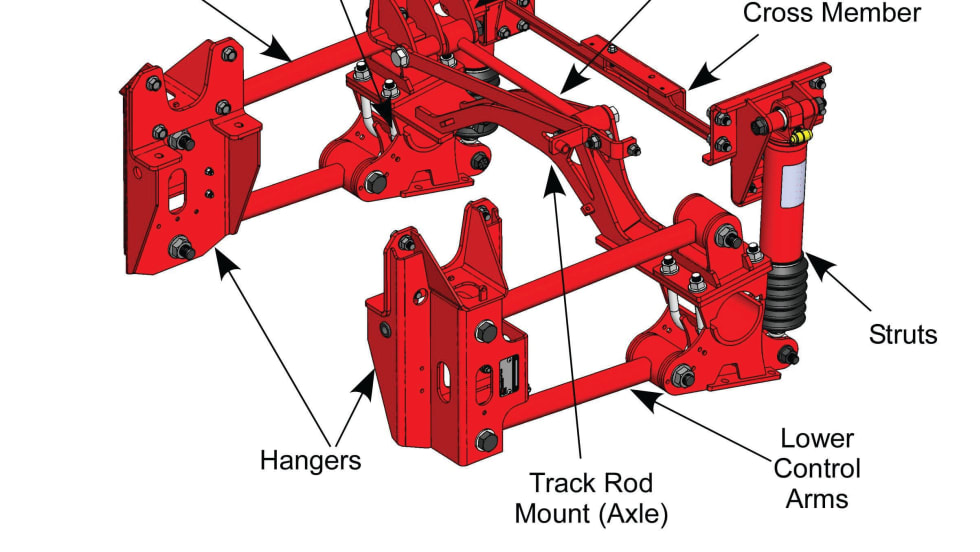 Cross Member

Struts

Hangers

Track Rod Mount (Axle)

Lower Control Arms