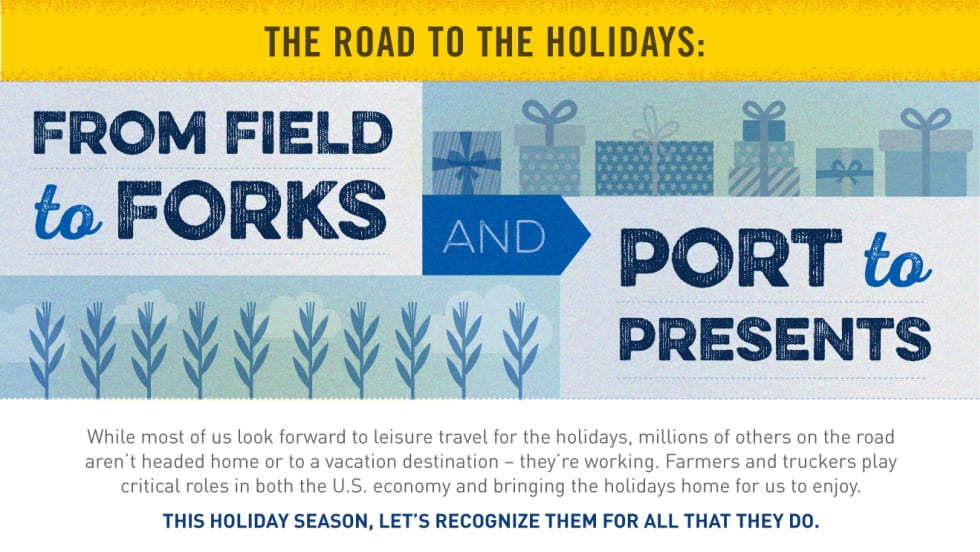 THE ROAD TO THE HOLIDAYS:

FROM FIELD to FORKS

AND

PORT to PRESENTS

While most of us look forward to leisure travel for the holidays, millions of others on the road aren't headed home or to a vacation destination – they're working. Farmers and truckers play critical roles in both the U.S. economy and bringing the holidays home for us to enjoy.

THIS HOLIDAY SEASON, LET'S RECOGNIZE THEM FOR ALL THAT THEY DO.