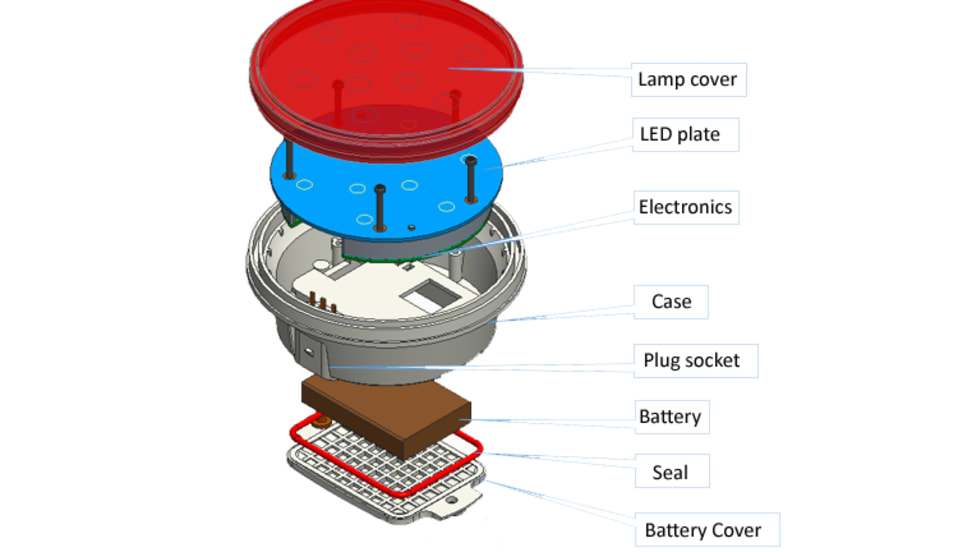 Lamp cover
LED plate
Electronics
Case
Plug socket
Battery
Seal
Battery Cover