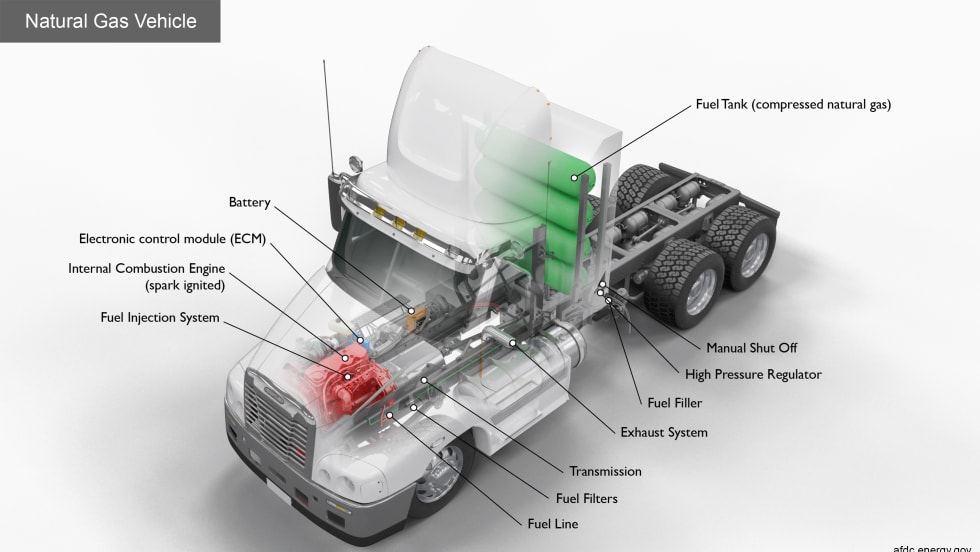 Natural Gas Vehicle

Fuel Tank (compressed natural gas)

Battery

Electronic control module (ECM)

Internal Combustion Engine (spark ignited)

Fuel Injection System

Manual Shut Off

High Pressure Regulator

Fuel Filler

Exhaust System

Transmission

Fuel Filters

Fuel Line

afdc.energy.gov