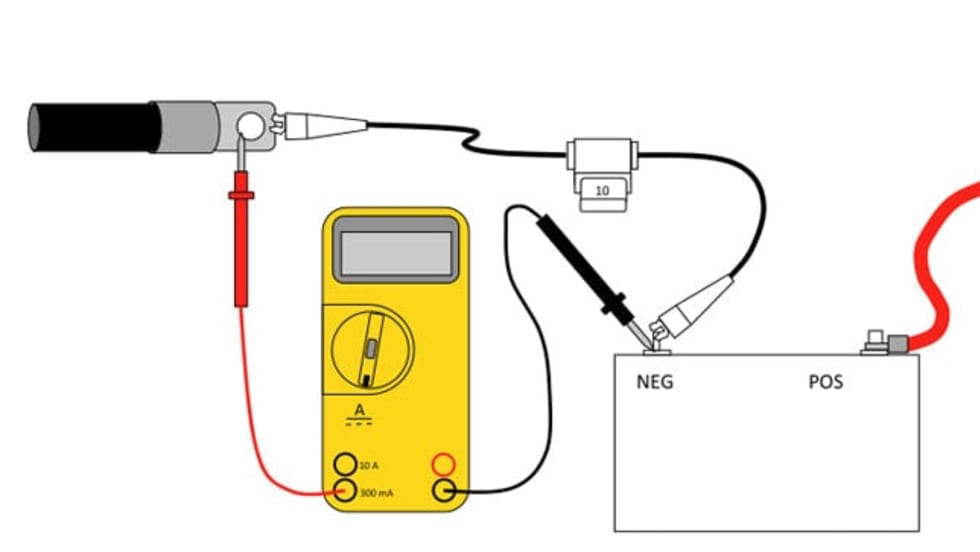 10

A

10 A

300 mA

NEG

POS