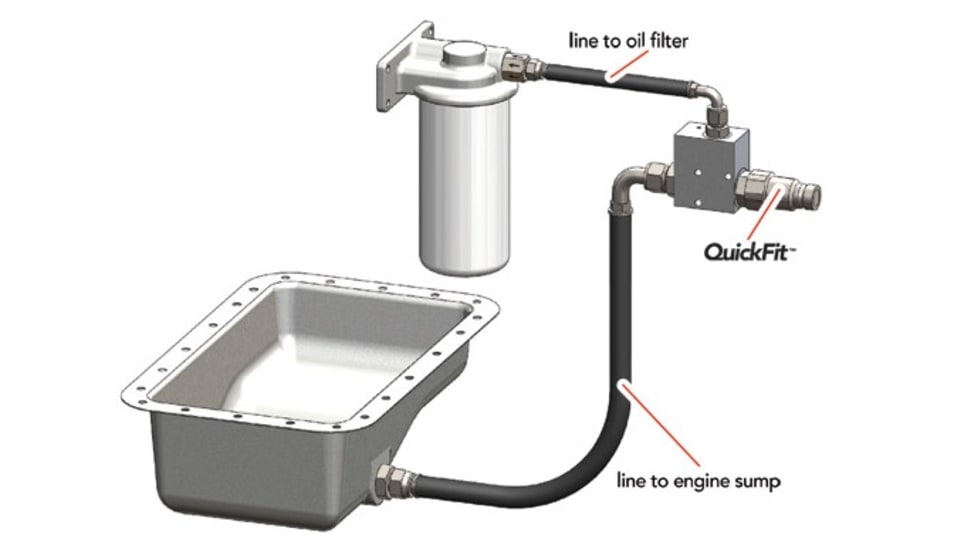 line to oil filter

QuickFit™

line to engine sump