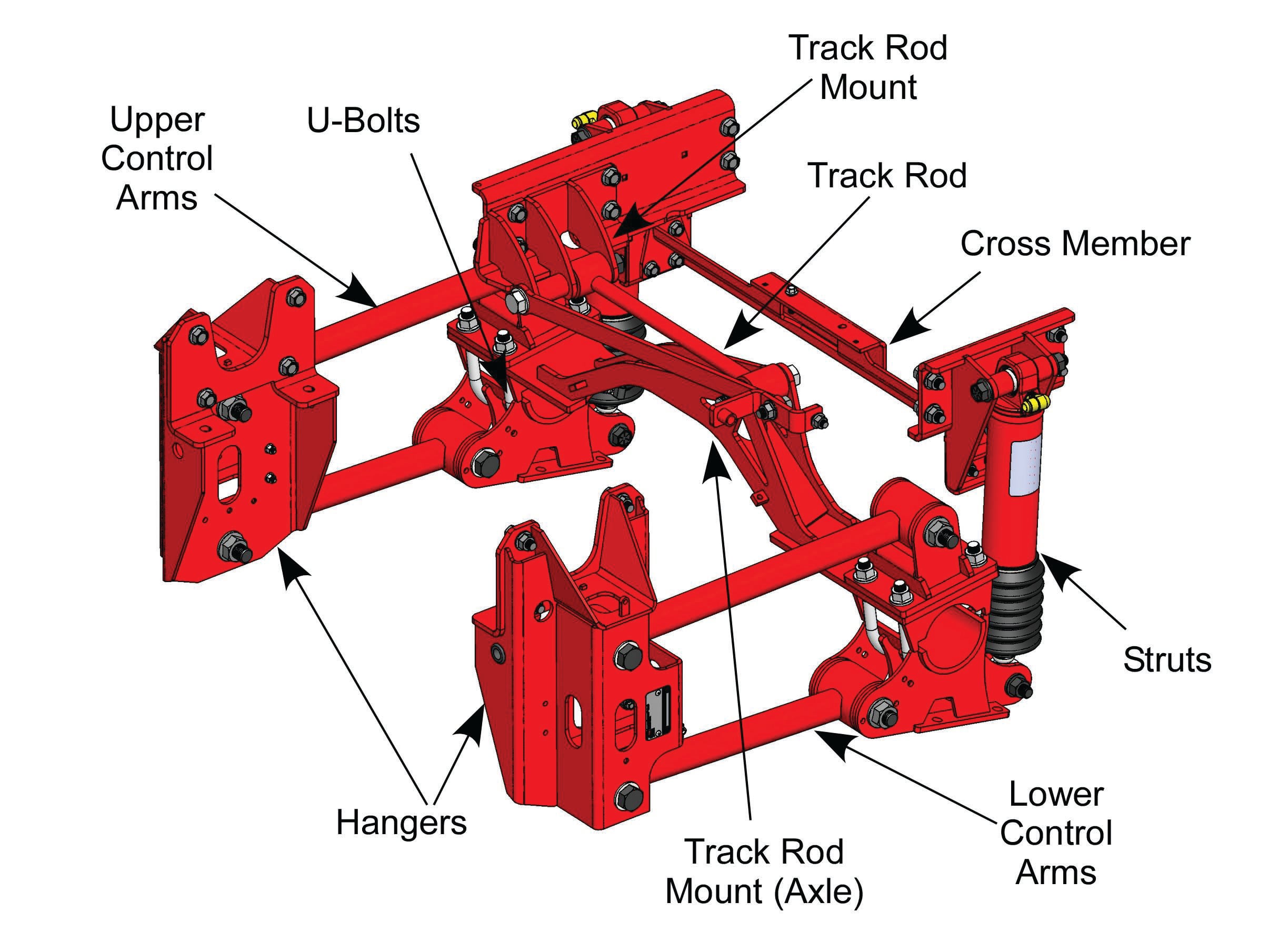 Track Rod Mount

Upper Control Arms

U-Bolts

Track Rod

Cross Member

Struts

Hangers

Track Rod Mount (Axle)

Lower Control Arms