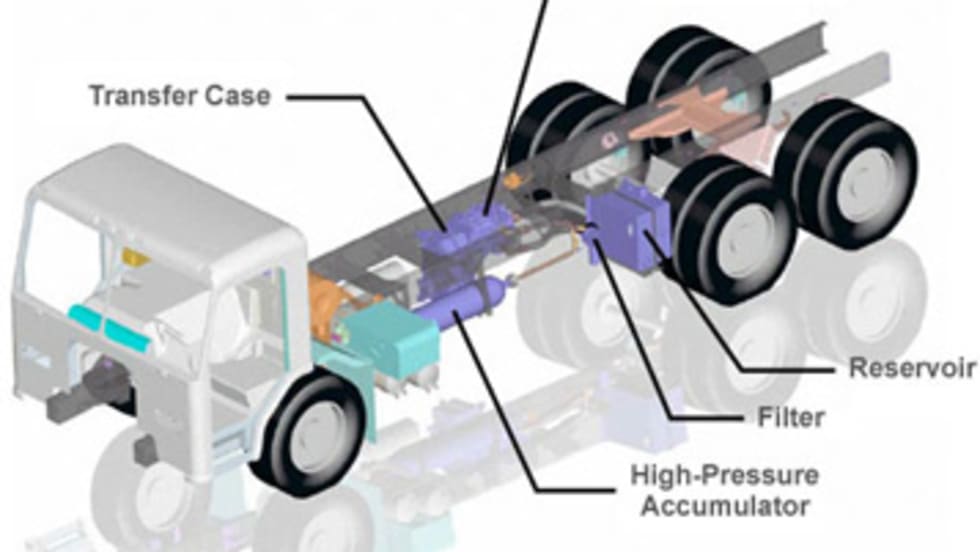 Transfer Case

Reservoir

Filter

High-Pressure Accumulator