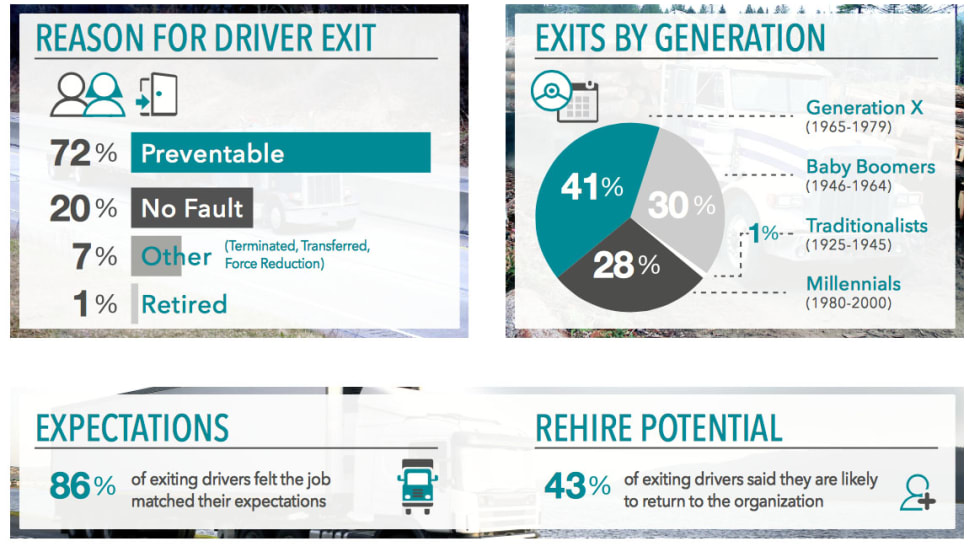 REASON FOR DRIVER EXIT

72% Preventable

20% No Fault

7% Other (Terminated, Transferred, Force Reduction)

1% Retired

EXITS BY GENERATION

41%

30%

28%

1%

Generation X (1965-1979)

Baby Boomers (1946-1964)

Traditionalists (1925-1945)

Millennials (1980-2000)

EXPECTATIONS

86% of exiting drivers felt the job matched their expectations

REHIRE POTENTIAL

43% of exiting drivers said they are likely to return to the organization