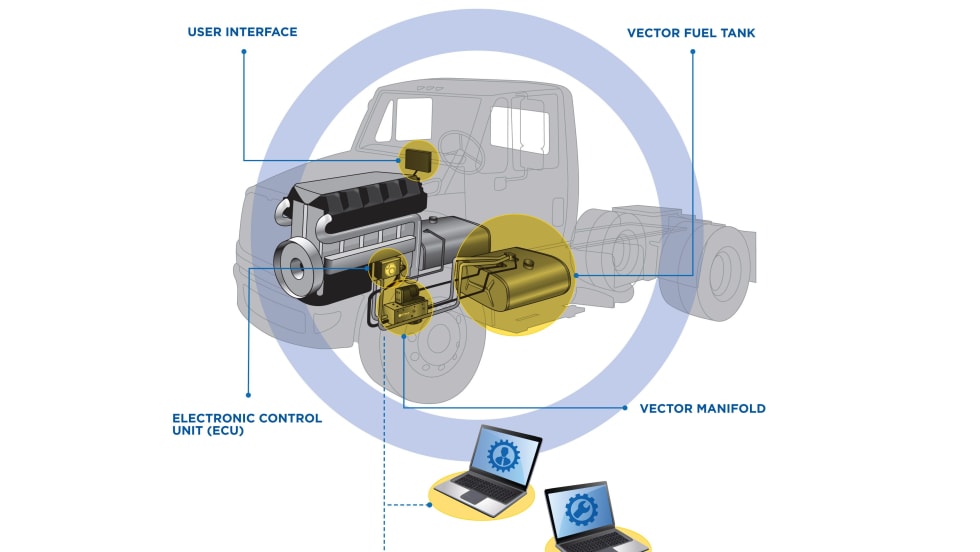 USER INTERFACE

VECTOR FUEL TANK

ELECTRONIC CONTROL UNIT (ECU)

VECTOR MANIFOLD