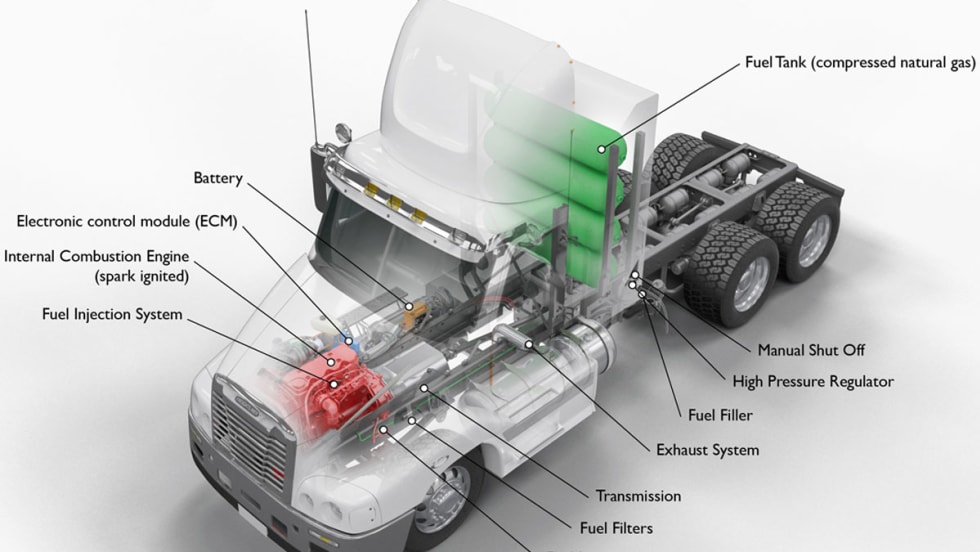 Fuel Tank (compressed natural gas)

Battery

Electronic control module (ECM)

Internal Combustion Engine (spark ignited)

Fuel Injection System

Manual Shut Off

High Pressure Regulator

Fuel Filler

Exhaust System

Transmission

Fuel Filters