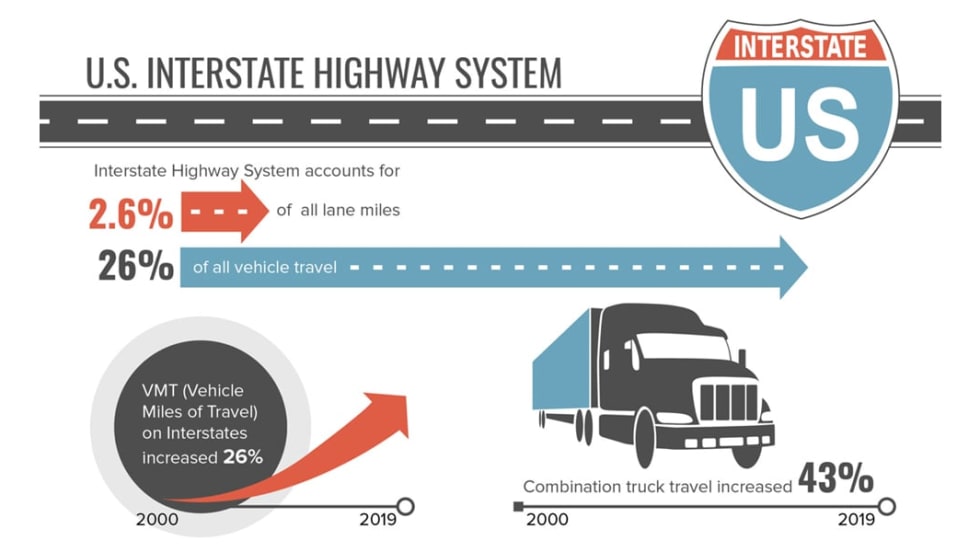 U.S. INTERSTATE HIGHWAY SYSTEM

INTERSTATE
US

Interstate Highway System accounts for
2.6% of all lane miles
26% of all vehicle travel

VMT (Vehicle Miles of Travel) on Interstates increased 26%
2000
2019

Combination truck travel increased 43%
2000
2019