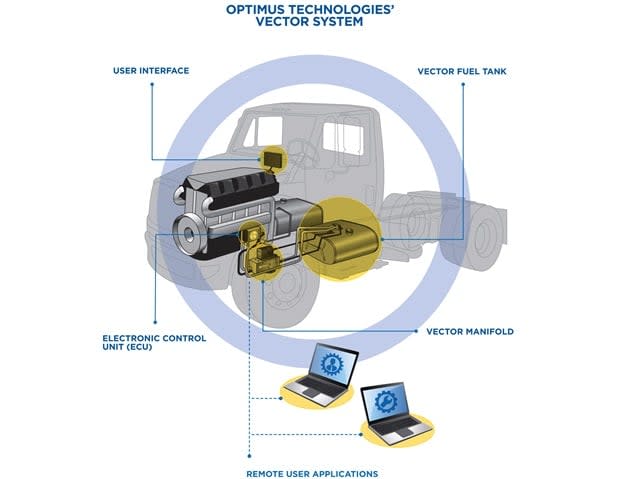 OPTIMUS TECHNOLOGIES' VECTOR SYSTEM

USER INTERFACE

VECTOR FUEL TANK

ELECTRONIC CONTROL UNIT (ECU)

VECTOR MANIFOLD

REMOTE USER APPLICATIONS