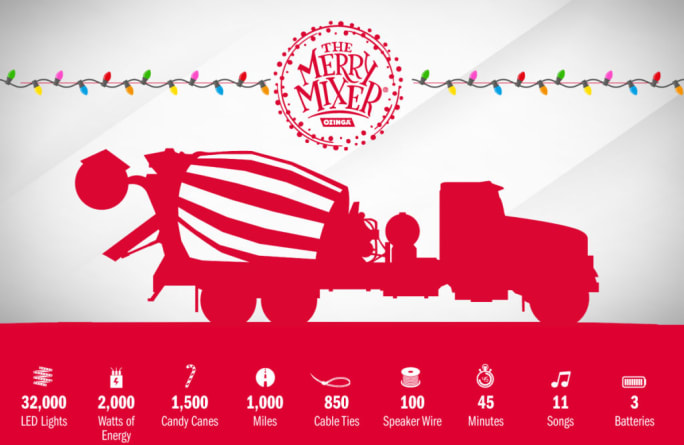 THE MERRY MIXER®
OZINGA

32,000
LED Lights

2,000
Watts of Energy

1,500
Candy Canes

1,000
Miles

850
Cable Ties

100
Speaker Wire

45
Minutes

11
Songs

3
Batteries