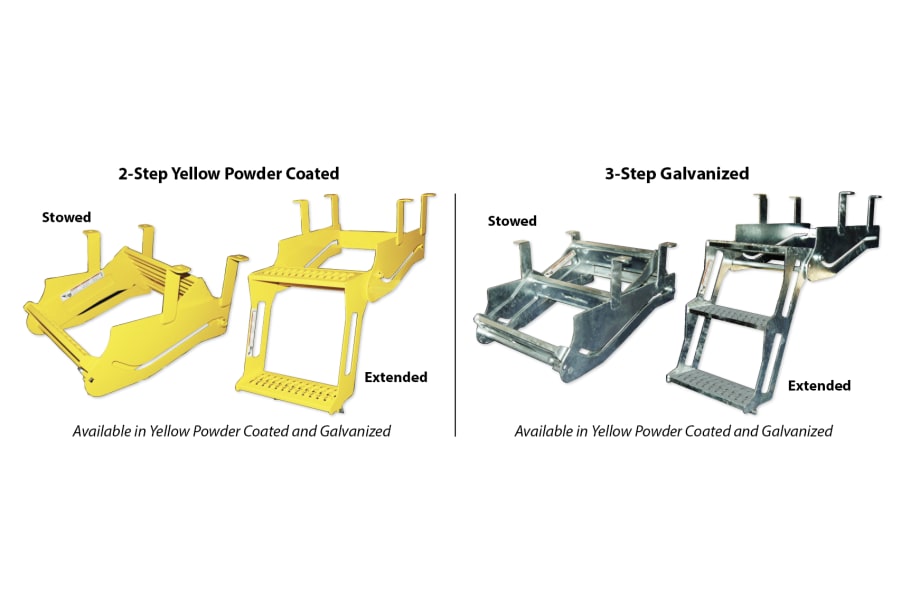 2-Step Yellow Powder Coated

Stowed

Extended

Available in Yellow Powder Coated and Galvanized

3-Step Galvanized

Stowed

Extended

Available in Yellow Powder Coated and Galvanized