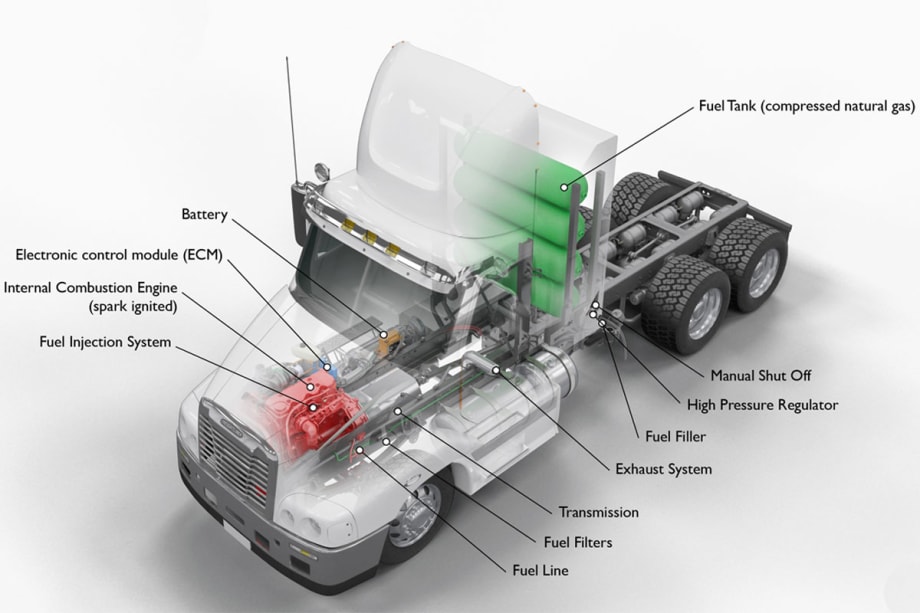 Fuel Tank (compressed natural gas)

Battery

Electronic control module (ECM)

Internal Combustion Engine
(spark ignited)

Fuel Injection System

Manual Shut Off

High Pressure Regulator

Fuel Filler

Exhaust System

Transmission

Fuel Filters

Fuel Line