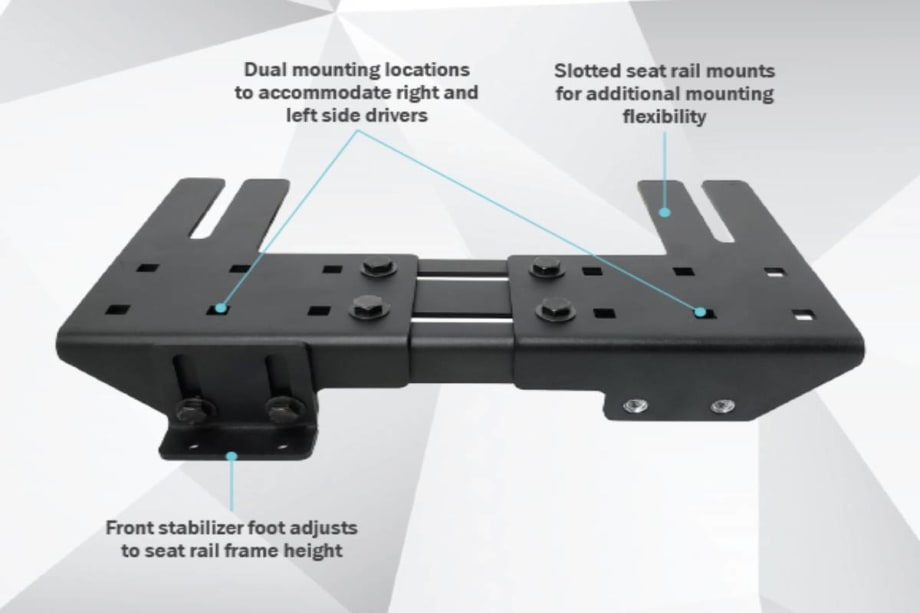 Dual mounting locations to accommodate right and left side drivers

Slotted seat rail mounts for additional mounting flexibility

Front stabilizer foot adjusts to seat rail frame height