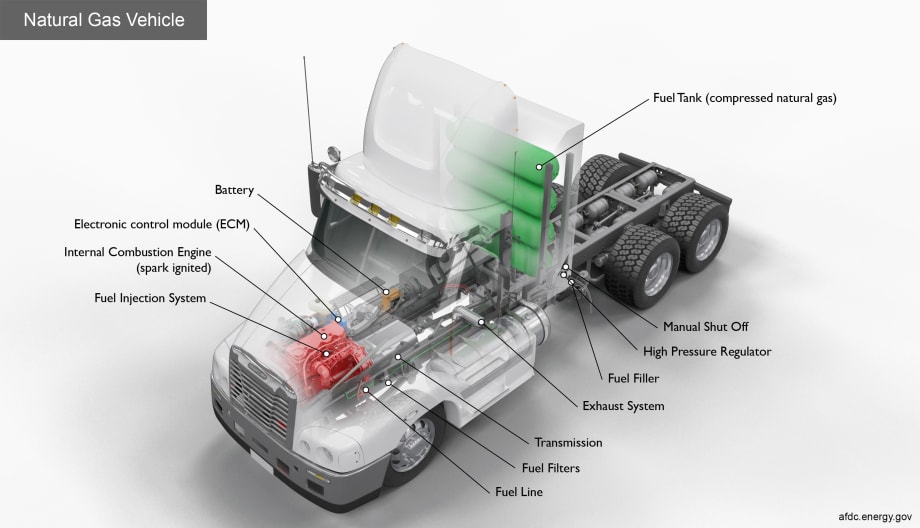 Natural Gas Vehicle

Fuel Tank (compressed natural gas)

Battery

Electronic control module (ECM)

Internal Combustion Engine (spark ignited)

Fuel Injection System

Manual Shut Off

High Pressure Regulator

Fuel Filler

Exhaust System

Transmission

Fuel Filters

Fuel Line

afdc.energy.gov