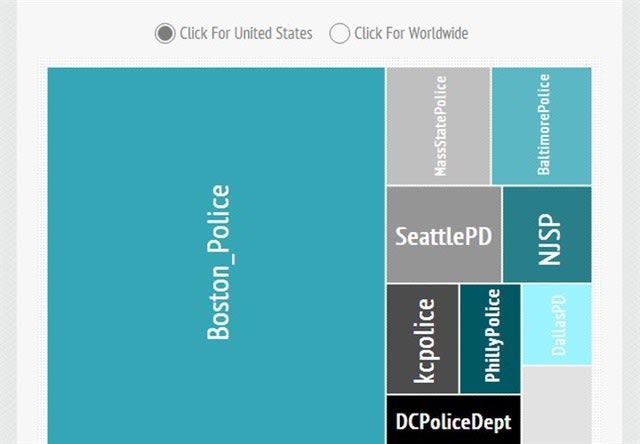 Click For United States Click For Worldwide

Boston_Police

MassStatePolice

BaltimorePolice

SeattlePD

NJSP

kcpolice

PhillyPolice

DallasPD

DCPoliceDept