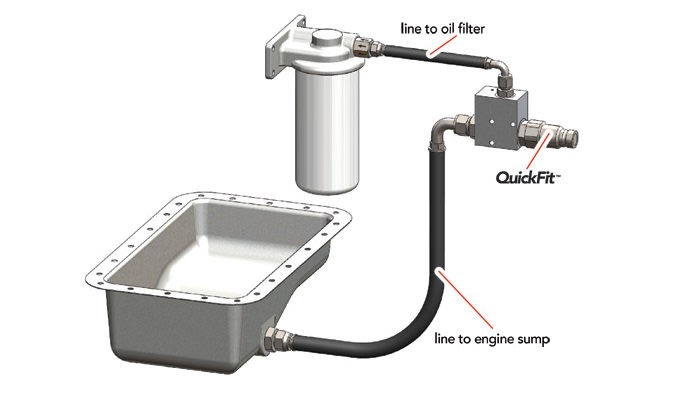 line to oil filter

QuickFit™

line to engine sump