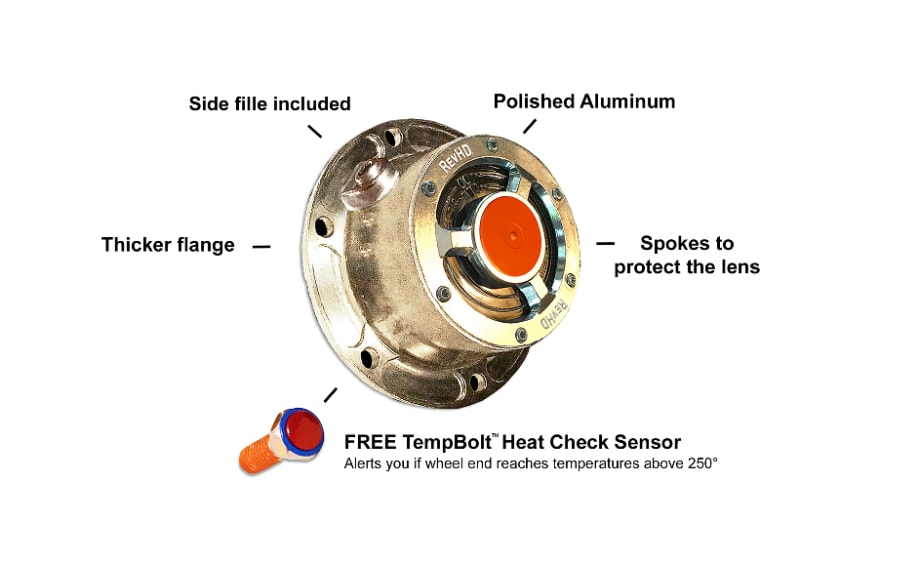 Side fille included

Polished Aluminum

Thicker flange

Spokes to protect the lens

RevHD

RevHD

FREE TempBolt™ Heat Check Sensor
Alerts you if wheel end reaches temperatures above 250°